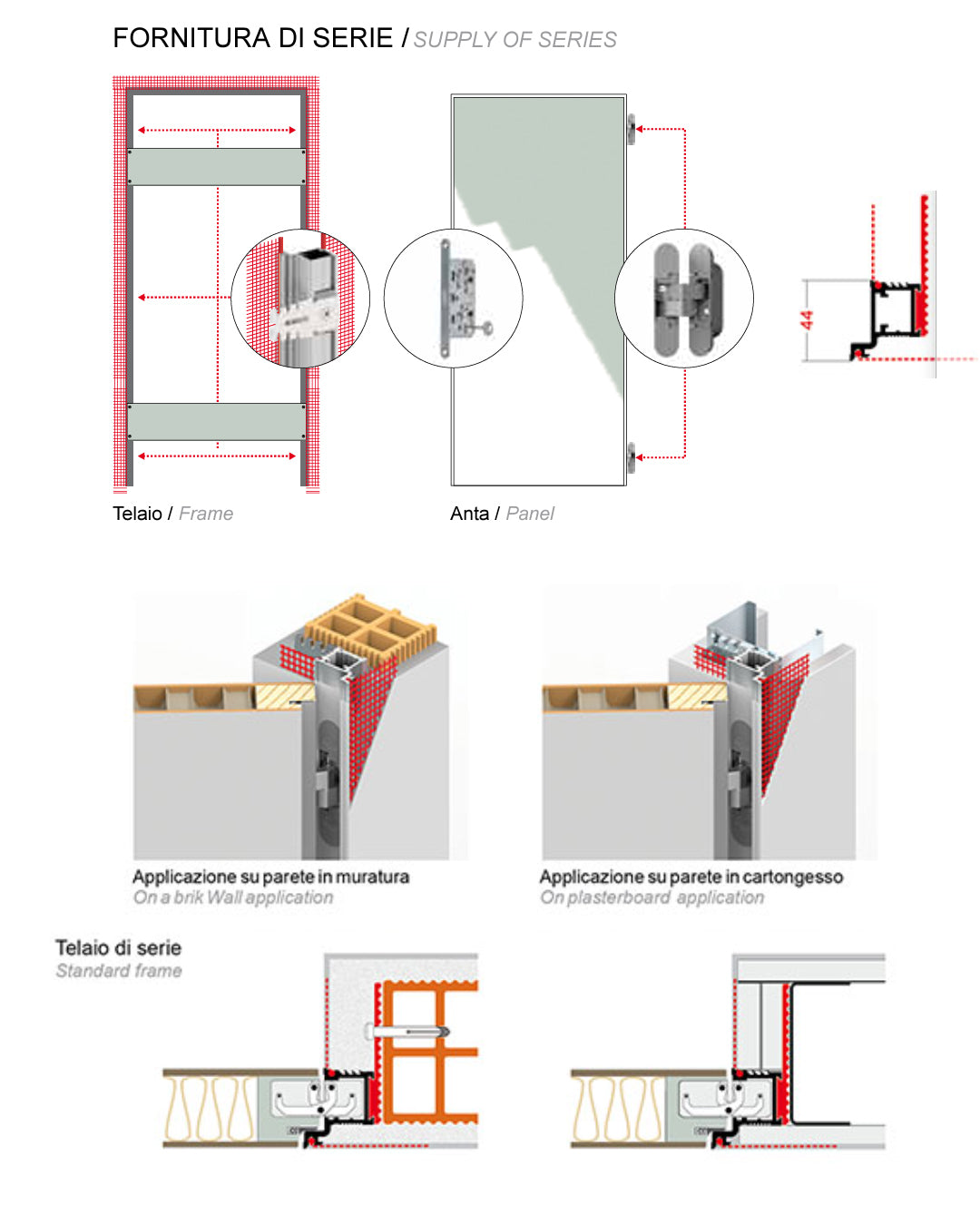 FORNITURA DI SERIE / SUPPLY OF SERIES

44

Telaio / Frame

Anta / Panel

Applicazione su parete in muratura
On a brik Wall application

Applicazione su parete in cartongesso
On plasterboard application

Telaio di serie
Standard frame