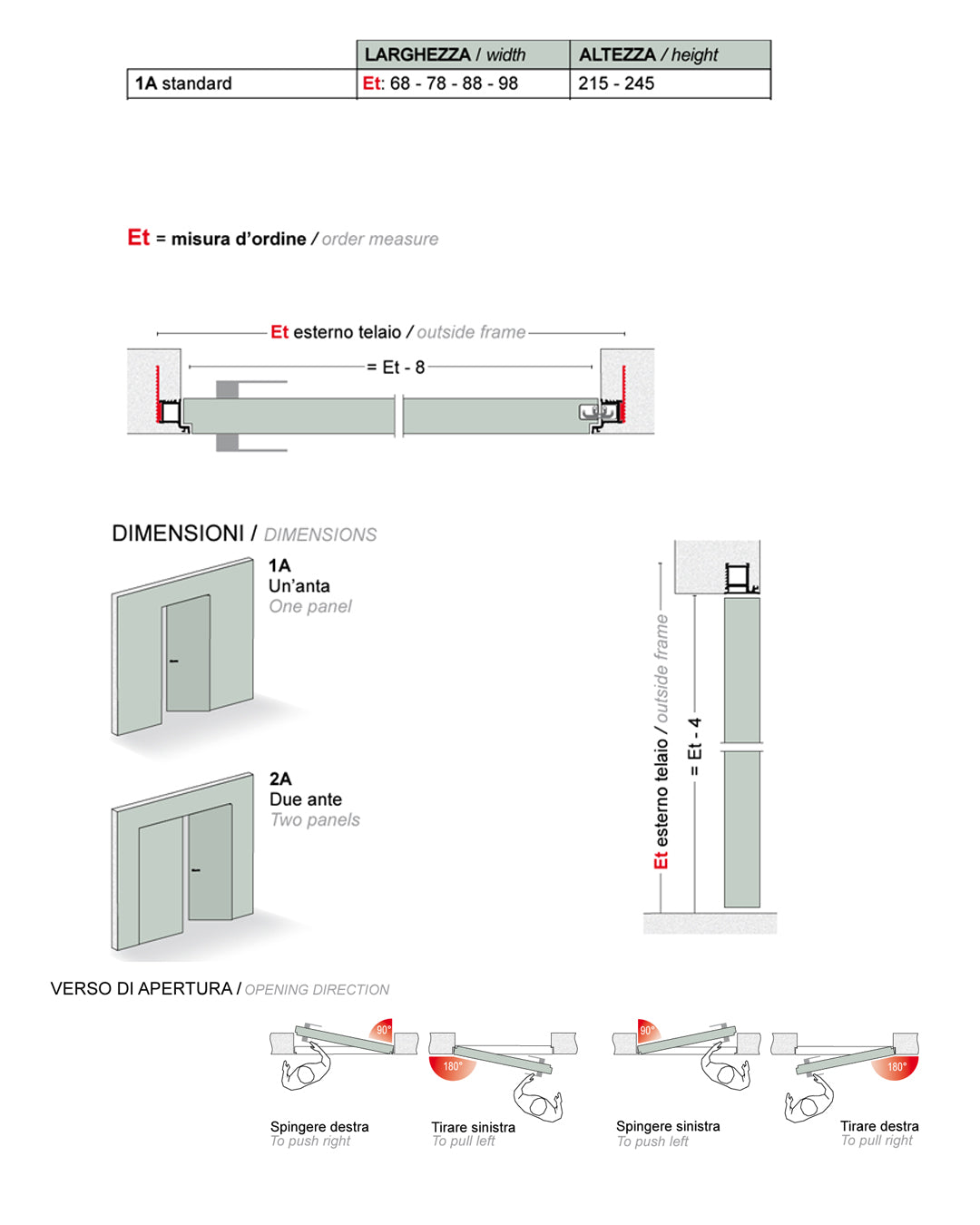 | | LARGHEZZA / width | ALTEZZA / height |
|---|---|---|
| 1A standard | Et: 68 - 78 - 88 - 98 | 215 - 245 |

Et = misura d'ordine / order measure

Et esterno telaio / outside frame

= Et - 8

DIMENSIONI / DIMENSIONS

1A
Un'anta
One panel

2A
Due ante
Two panels

Et esterno telaio / outside frame

= Et - 4

VERSO DI APERTURA / OPENING DIRECTION

90°

180°

90°

180°

Spingere destra
To push right

Tirare sinistra
To pull left

Spingere sinistra
To push left

Tirare destra
To pull right